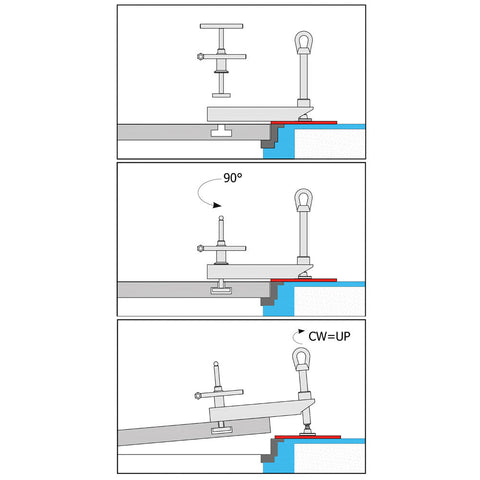 90°

CW=UP