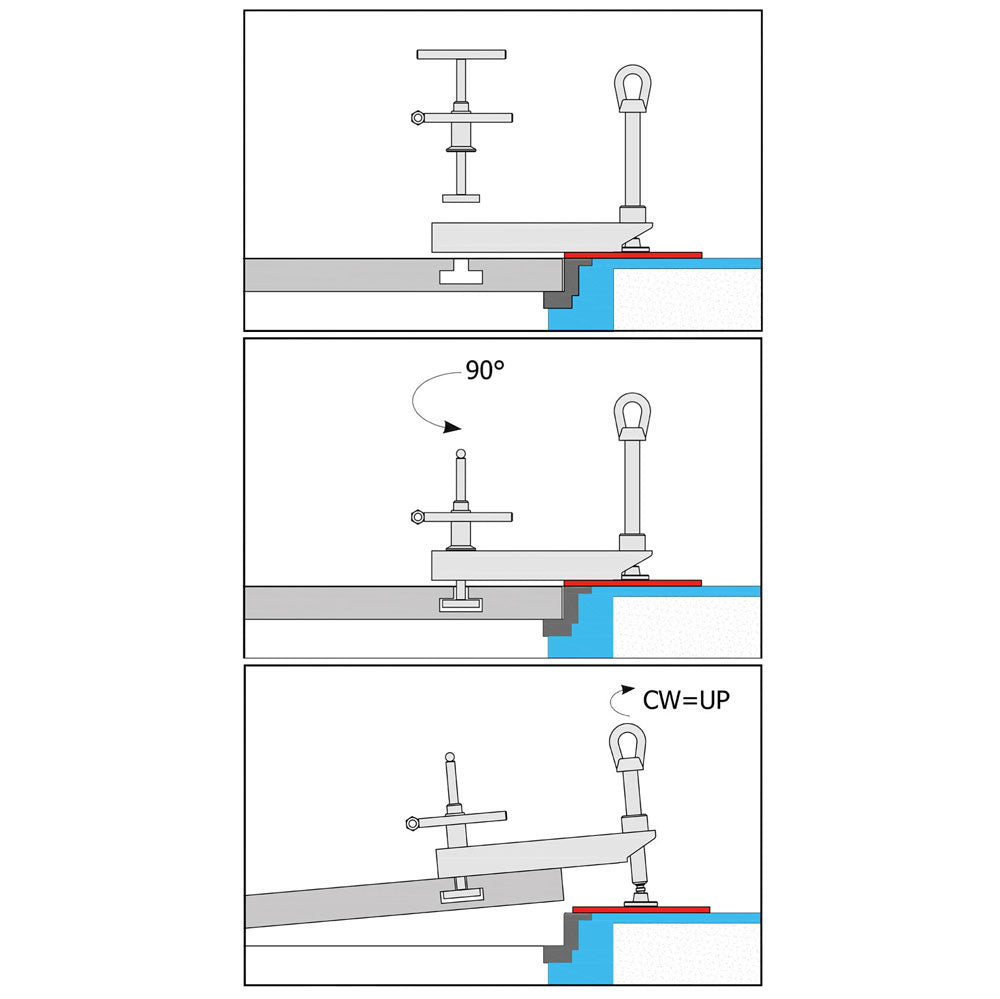 90°

CW=UP