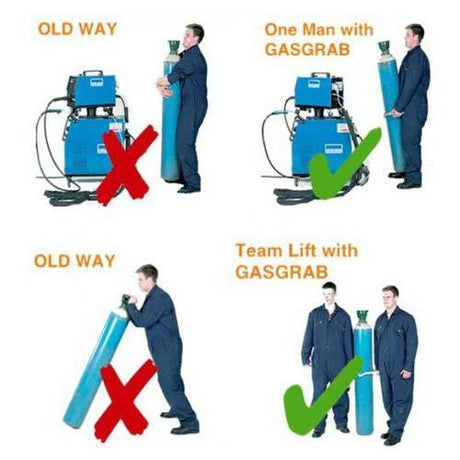 OLD WAY

One Man with GASGRAB

OLD WAY

Team Lift with GASGRAB