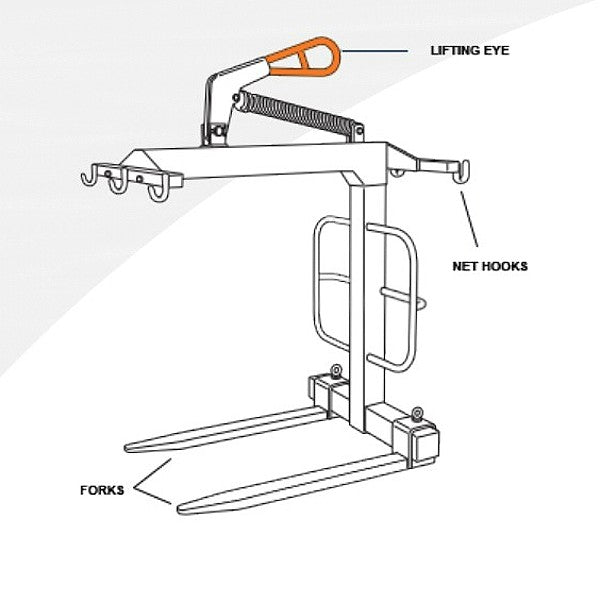 LIFTING EYE

NET HOOKS

FORKS